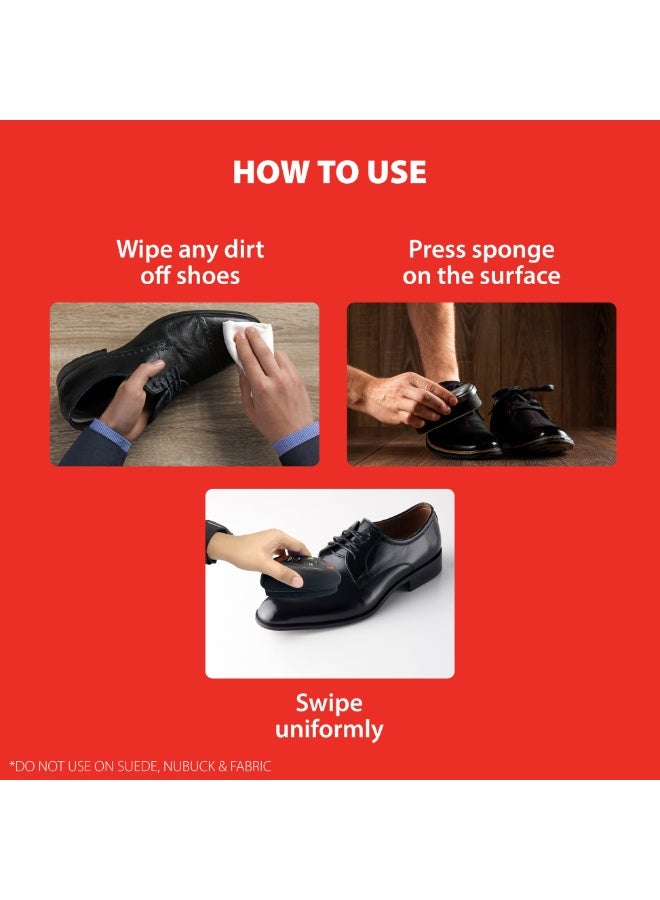 HOW TO USE

Wipe any dirt off shoes

Press sponge on the surface

Swipe uniformly

*DO NOT USE ON SUEDE, NUBUCK & FABRIC